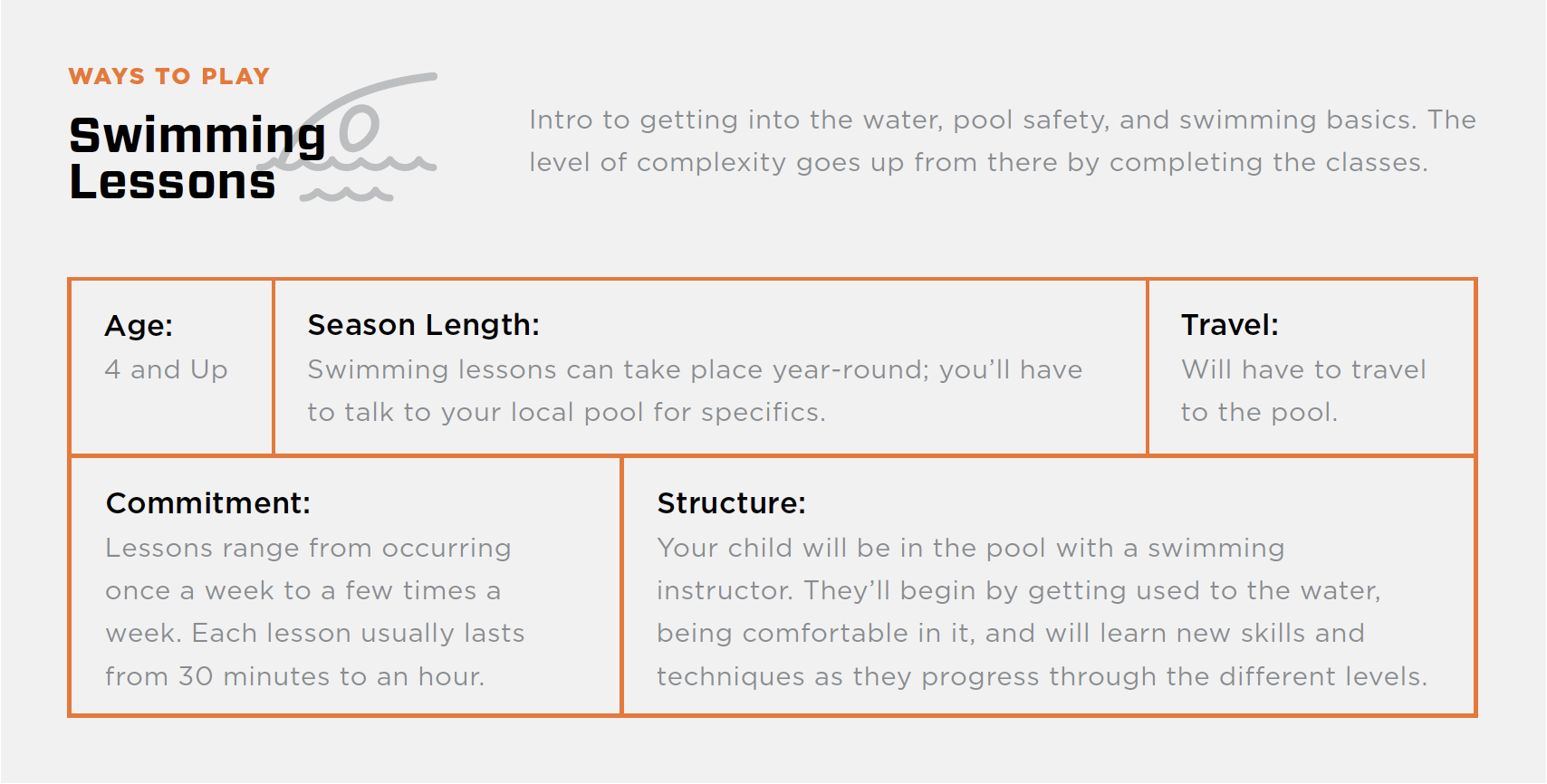 WAYS TO PLAY

Swimming Lessons

Intro to getting into the water, pool safety, and swimming basics. The level of complexity goes up from there by completing the classes.

Age:
4 and Up

Season Length:
Swimming lessons can take place year-round; you'll have to talk to your local pool for specifics.

Travel:
Will have to travel to the pool.

Commitment:
Lessons range from occurring once a week to a few times a week. Each lesson usually lasts from 30 minutes to an hour.

Structure:
Your child will be in the pool with a swimming instructor. They'll begin by getting used to the water, being comfortable in it, and will learn new skills and techniques as they progress through the different levels.